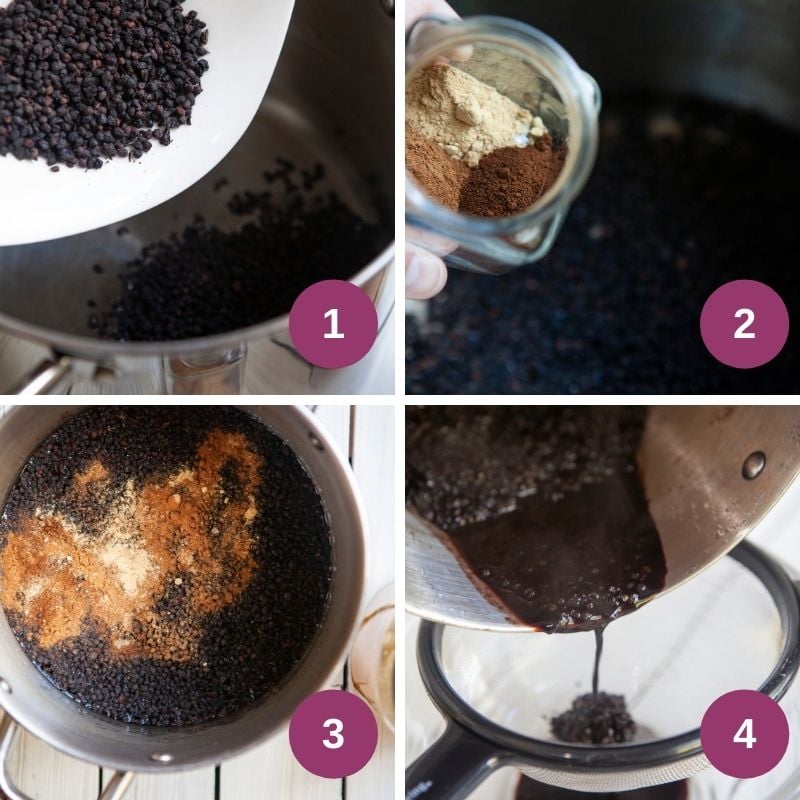 1

2

3

4