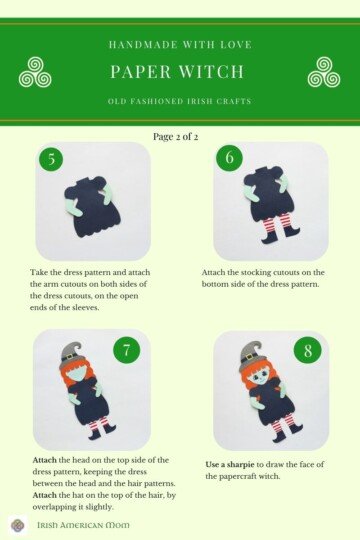 HANDMADE WITH LOVE

PAPER WITCH

OLD FASHIONED IRISH CRAFTS

Page 2 of 2

5

Take the dress pattern and attach the arm cutouts on both sides of the dress cutouts, on the open ends of the sleeves.

6

Attach the stocking cutouts on the bottom side of the dress pattern.

7

Attach the head on the top side of the dress pattern, keeping the dress between the head and the hair patterns. Attach the hat on the top of the hair, by overlapping it slightly.

8

Use a sharpie to draw the face of the papercraft witch.

Irish American Mom